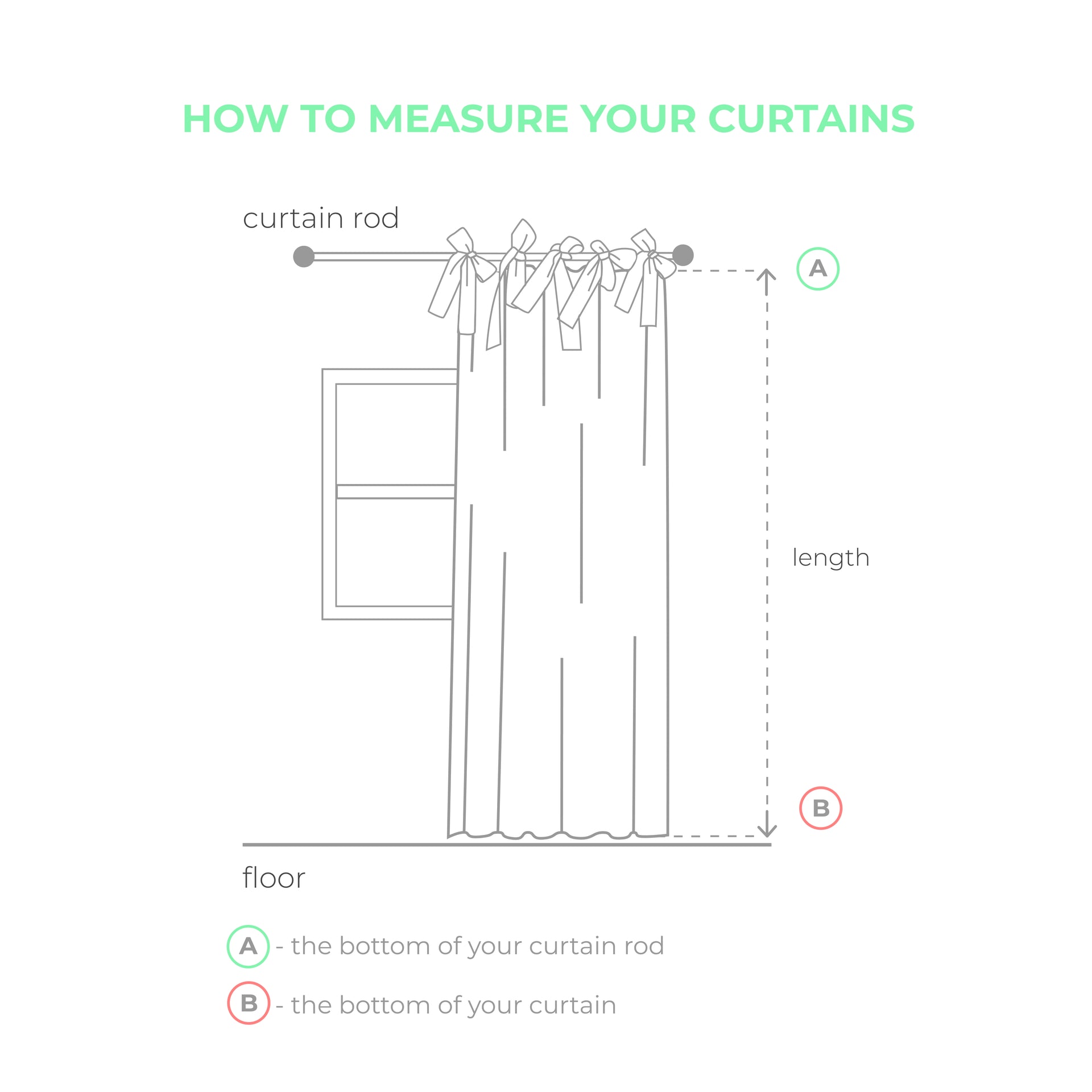 HOW TO MEASURE YOUR CURTAINS

curtain rod

A

length

B

floor

A - the bottom of your curtain rod

B - the bottom of your curtain