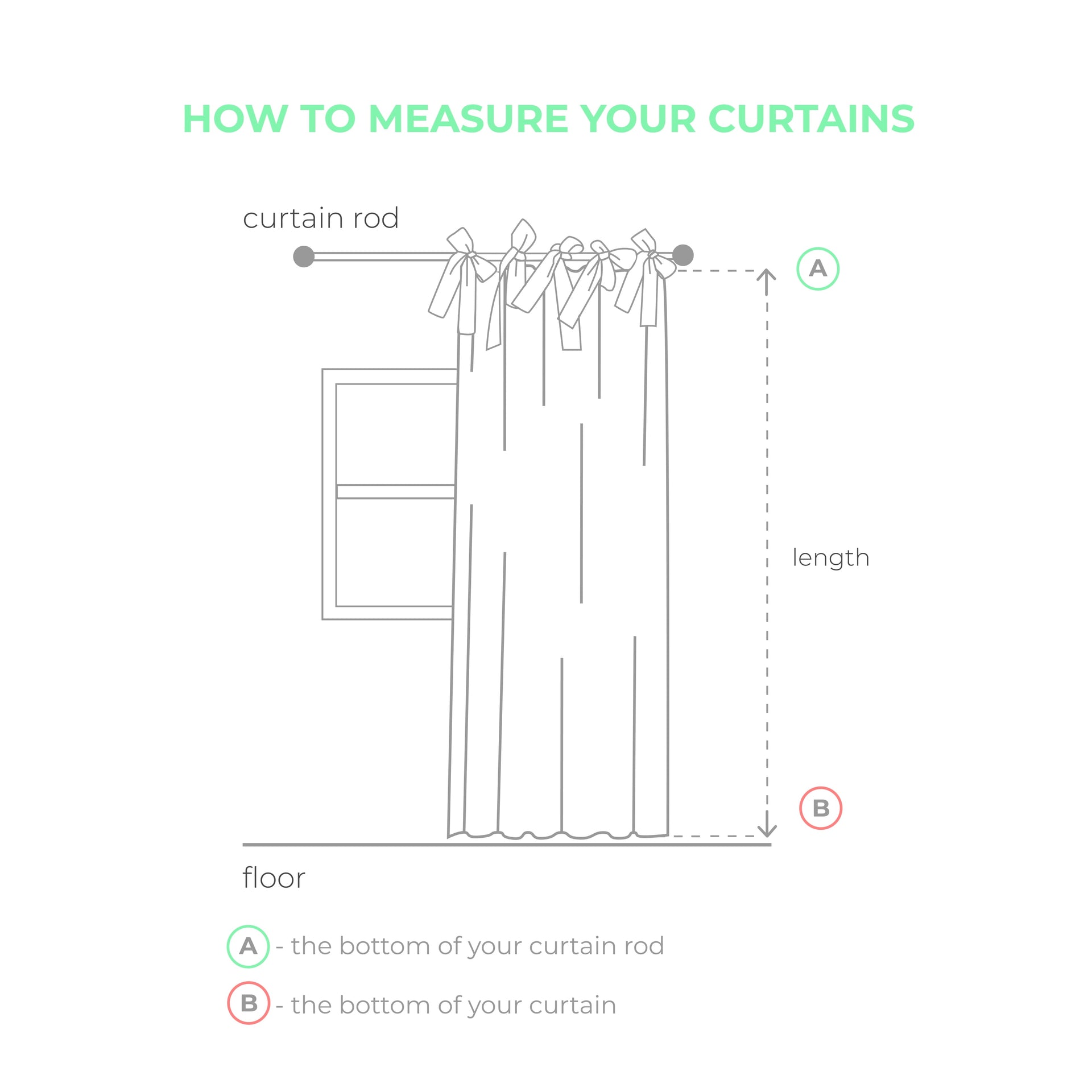 HOW TO MEASURE YOUR CURTAINS

curtain rod

A

length

B

floor

A - the bottom of your curtain rod

B - the bottom of your curtain