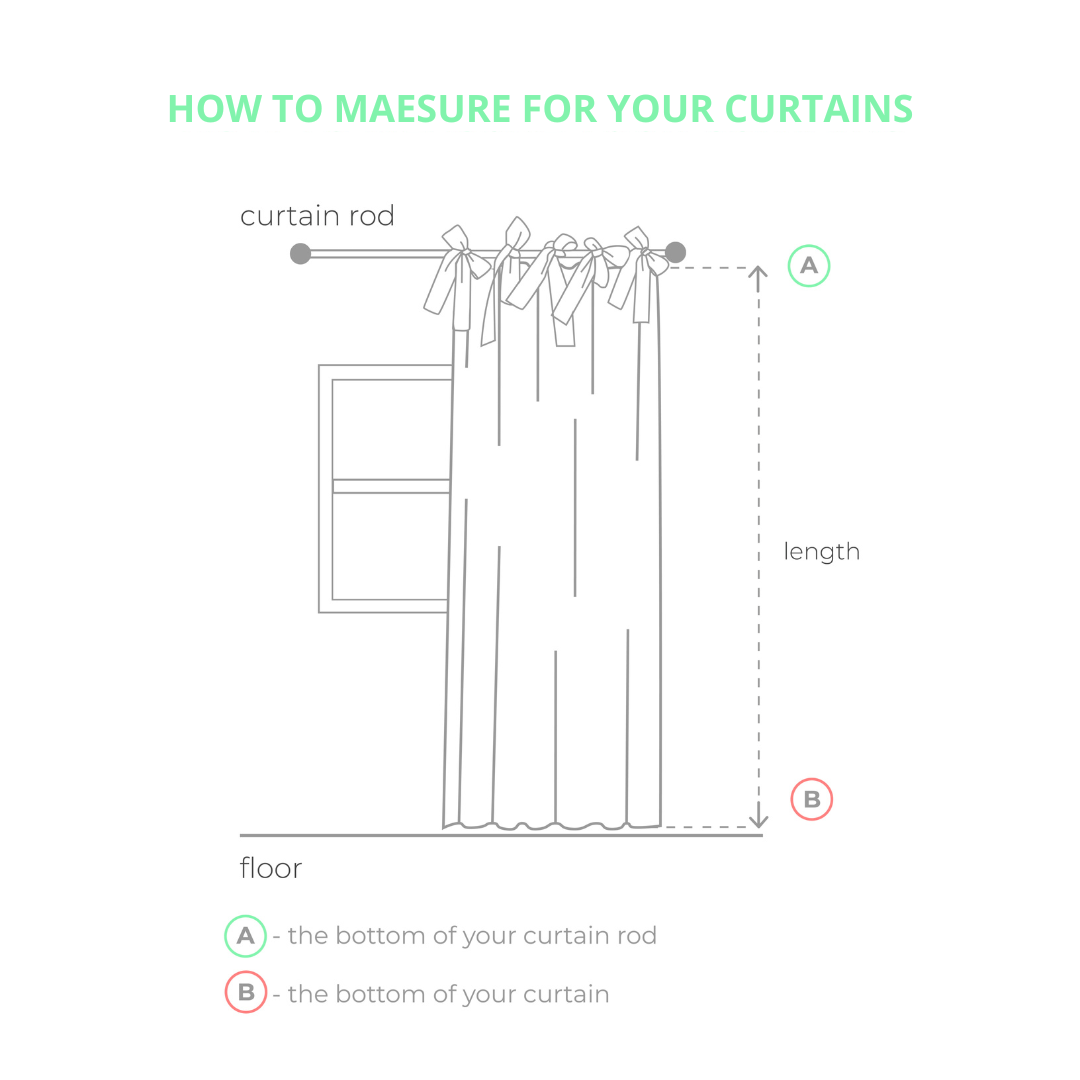 HOW TO MAESURE FOR YOUR CURTAINS

curtain rod

A

length

B

floor

A - the bottom of your curtain rod

B - the bottom of your curtain