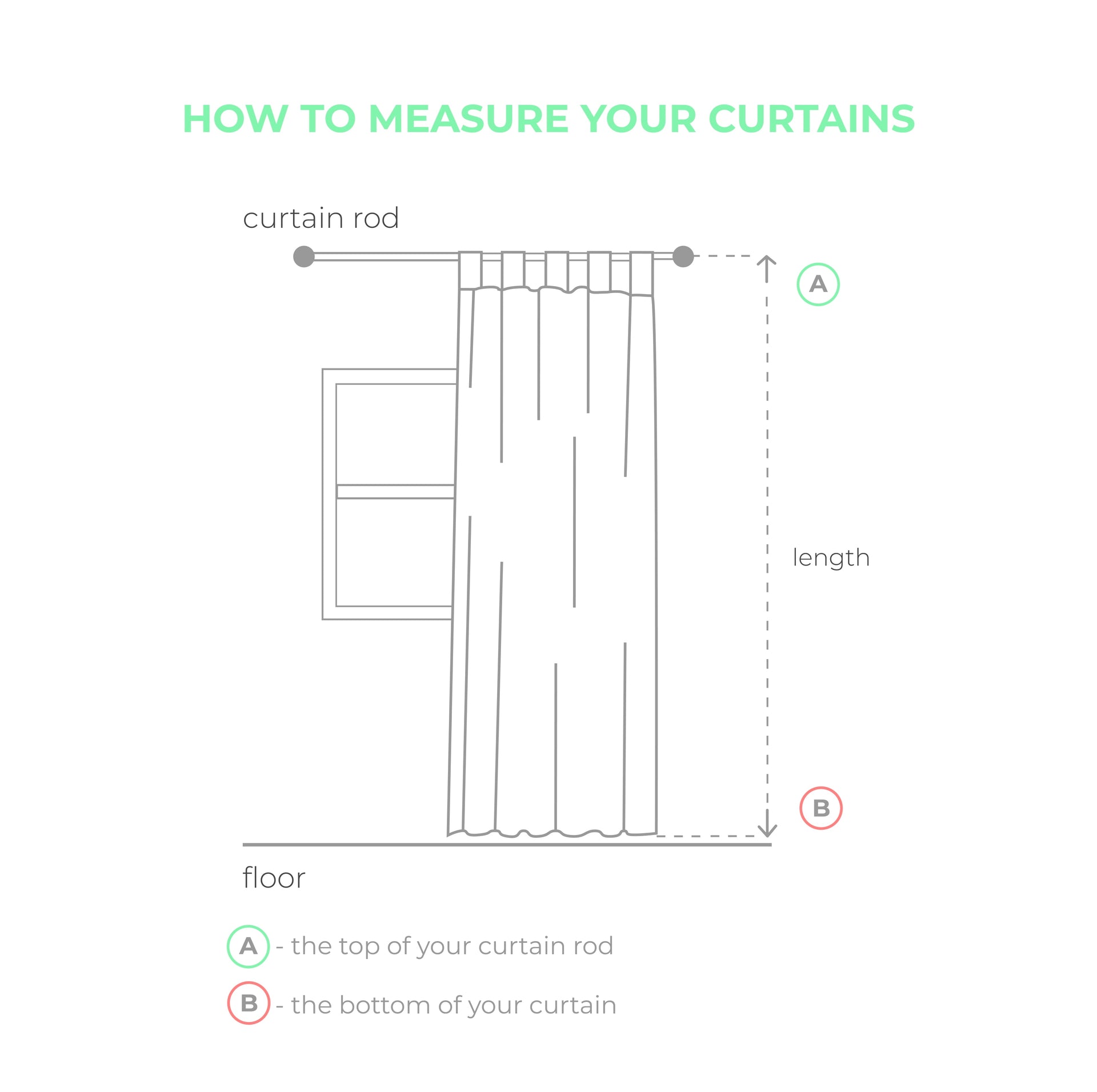 HOW TO MEASURE YOUR CURTAINS

curtain rod

A

length

B

floor

A - the top of your curtain rod

B - the bottom of your curtain