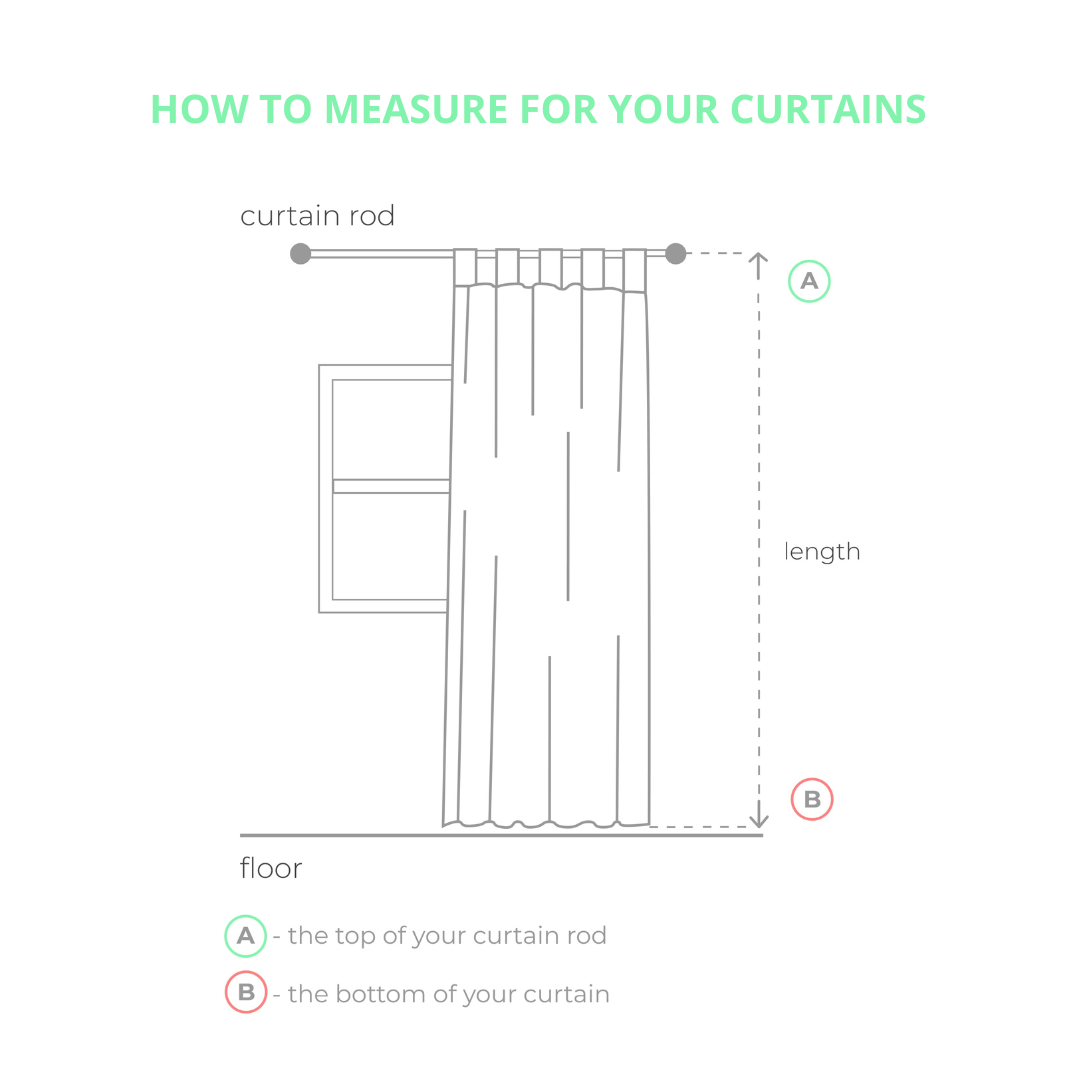 HOW TO MEASURE FOR YOUR CURTAINS

curtain rod

A

length

B

floor

A - the top of your curtain rod

B - the bottom of your curtain