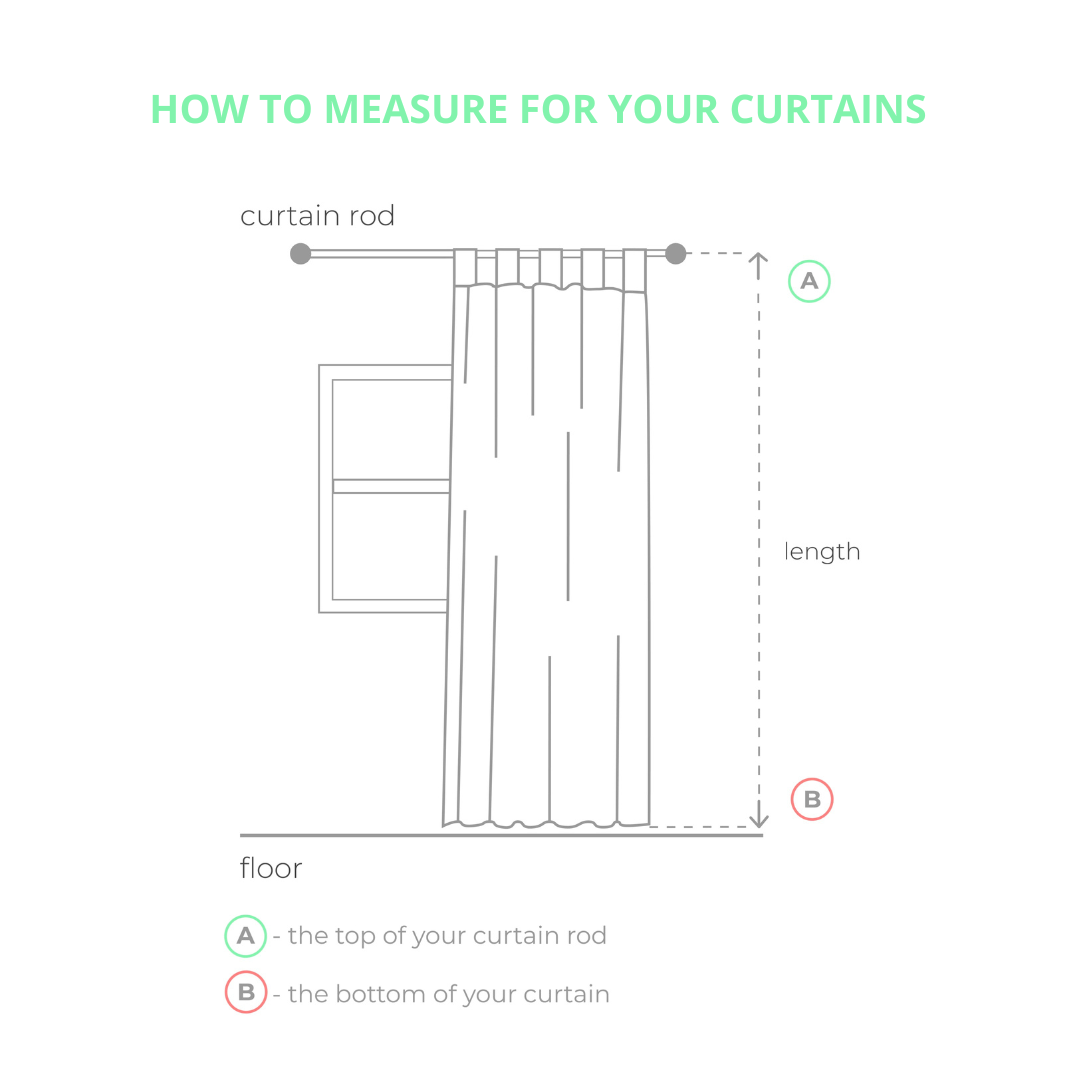 HOW TO MEASURE FOR YOUR CURTAINS

curtain rod

A

length

B

floor

A - the top of your curtain rod

B - the bottom of your curtain