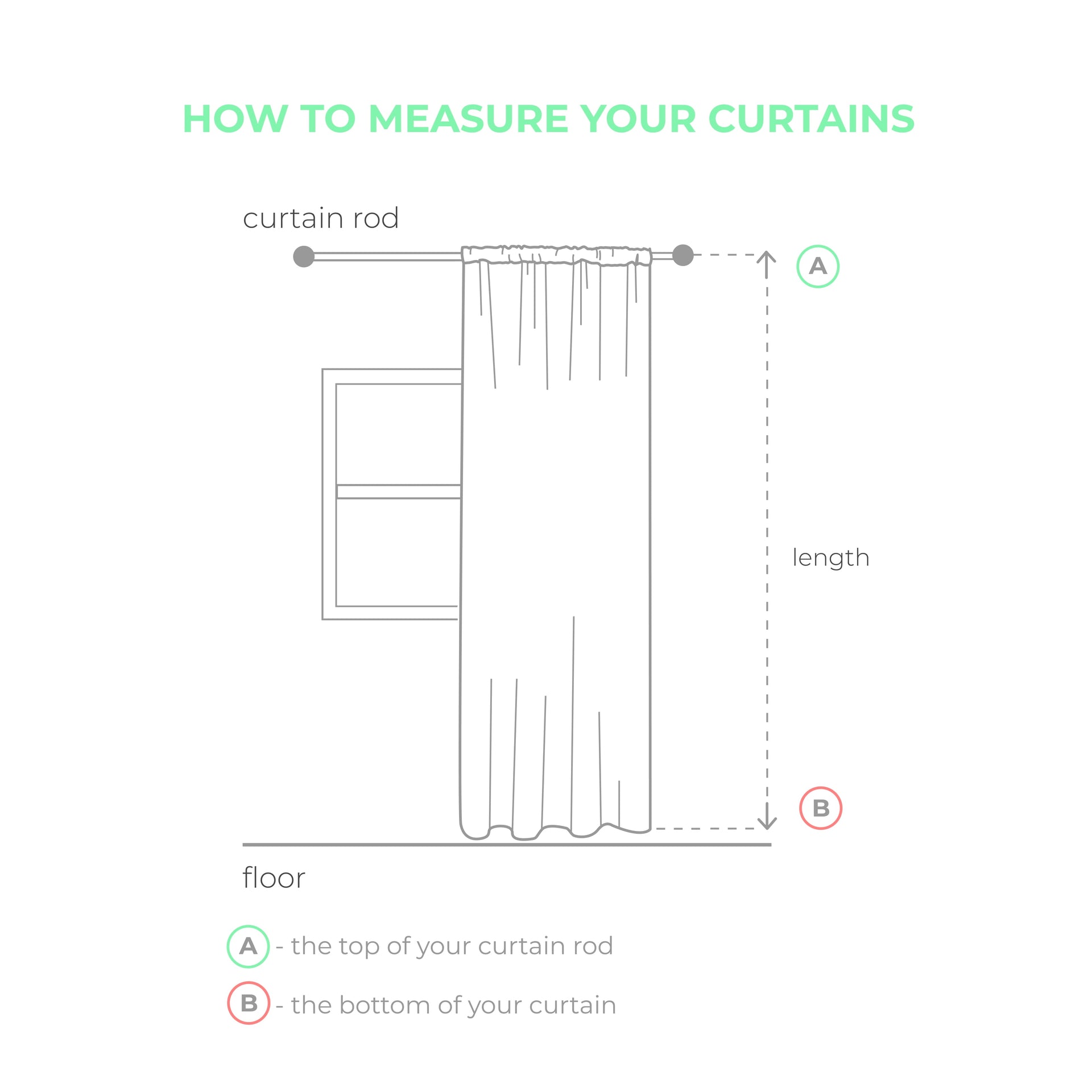 HOW TO MEASURE YOUR CURTAINS

curtain rod

A

length

B

floor

A - the top of your curtain rod

B - the bottom of your curtain