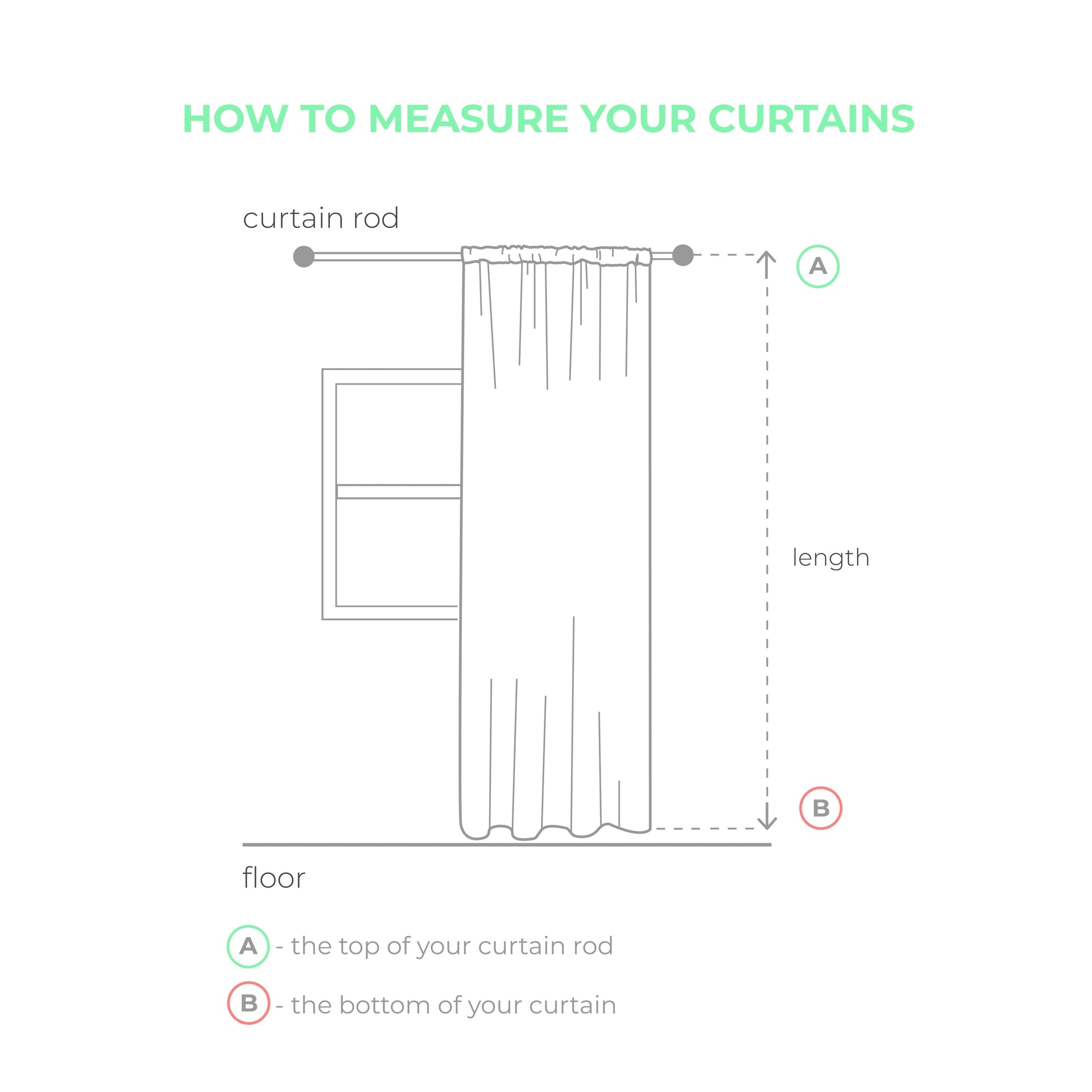 HOW TO MEASURE YOUR CURTAINS

curtain rod

A

length

B

floor

A - the top of your curtain rod

B - the bottom of your curtain