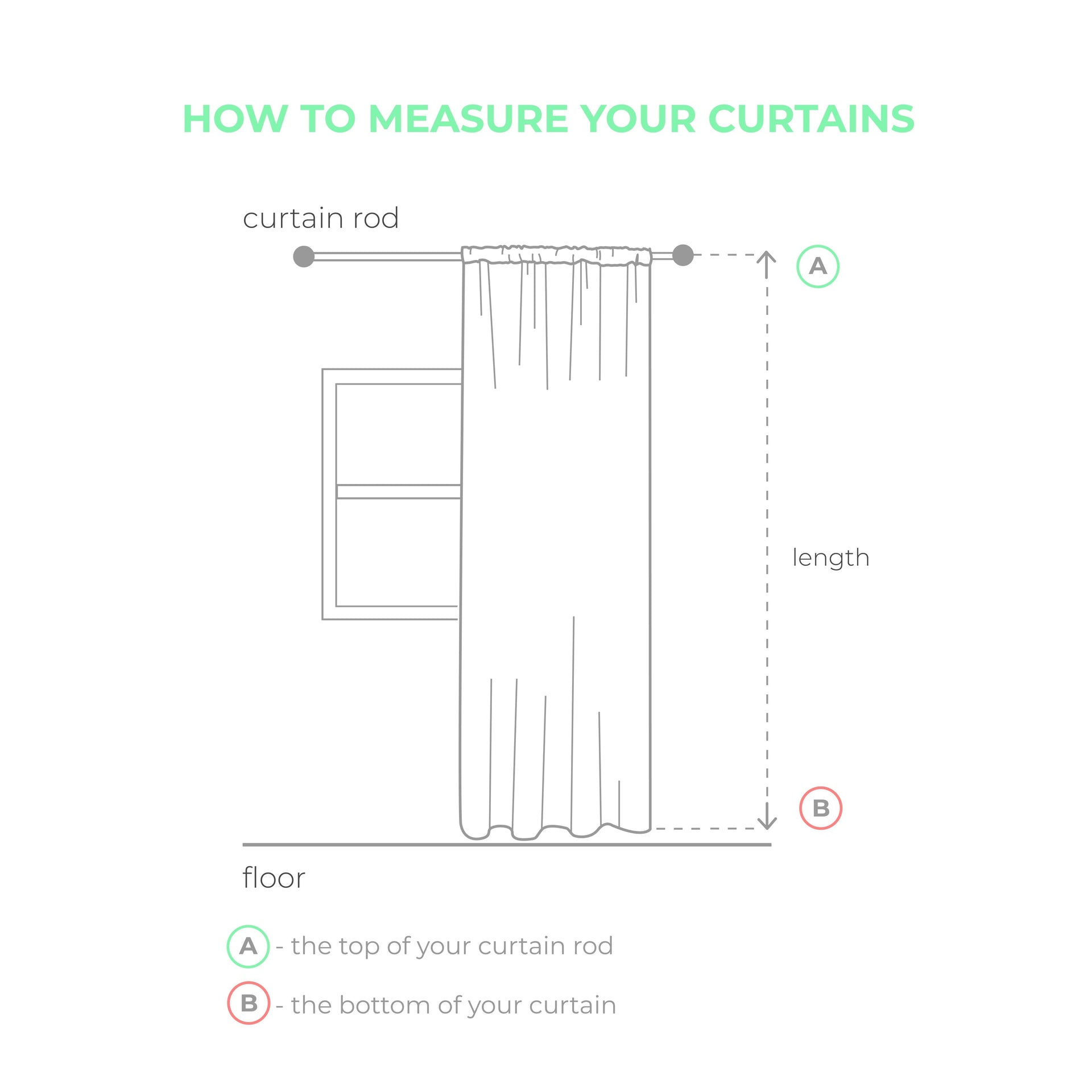 HOW TO MEASURE YOUR CURTAINS

curtain rod

A

length

B

floor

A - the top of your curtain rod

B - the bottom of your curtain