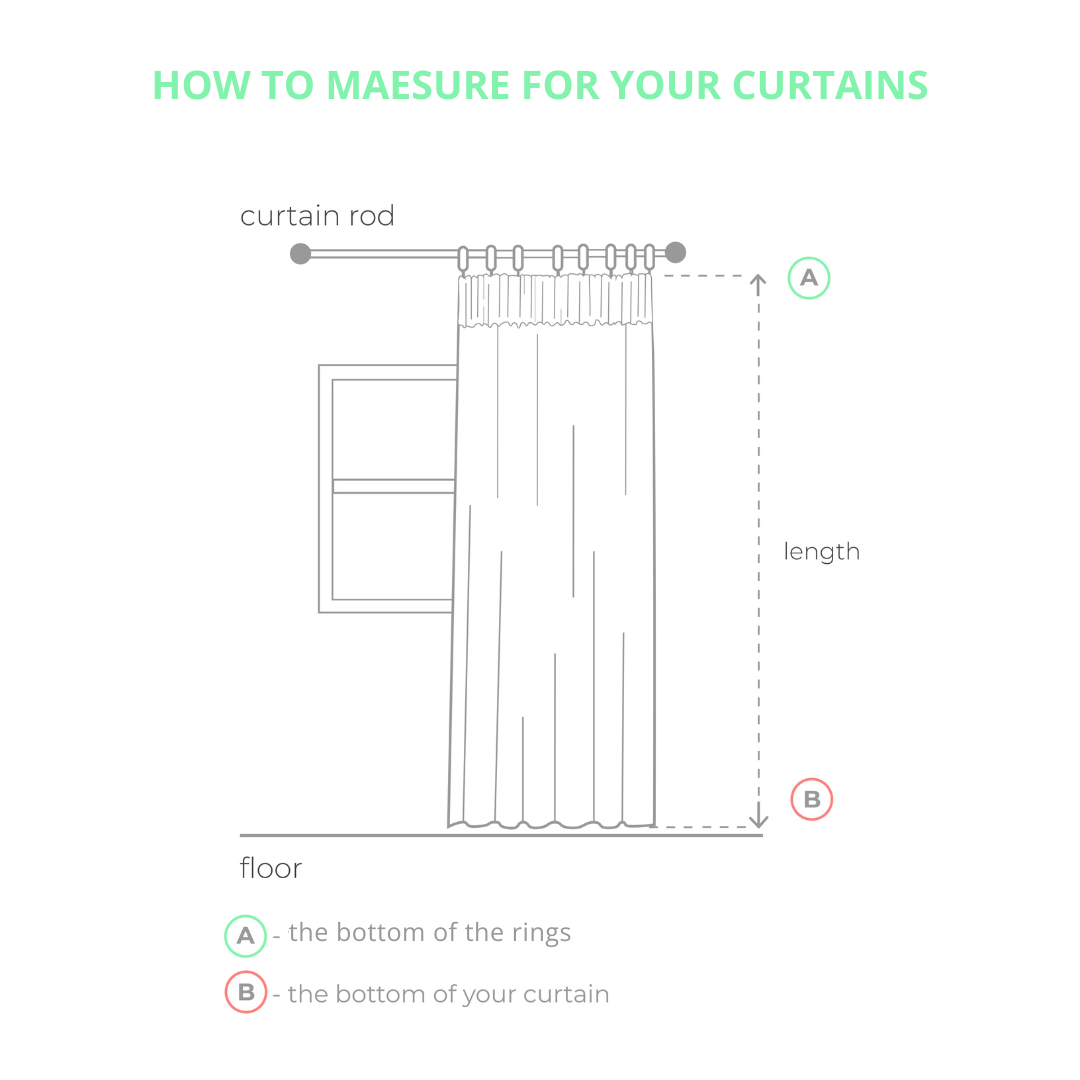 HOW TO MAESURE FOR YOUR CURTAINS

curtain rod

A

length

B

floor

A - the bottom of the rings

B - the bottom of your curtain